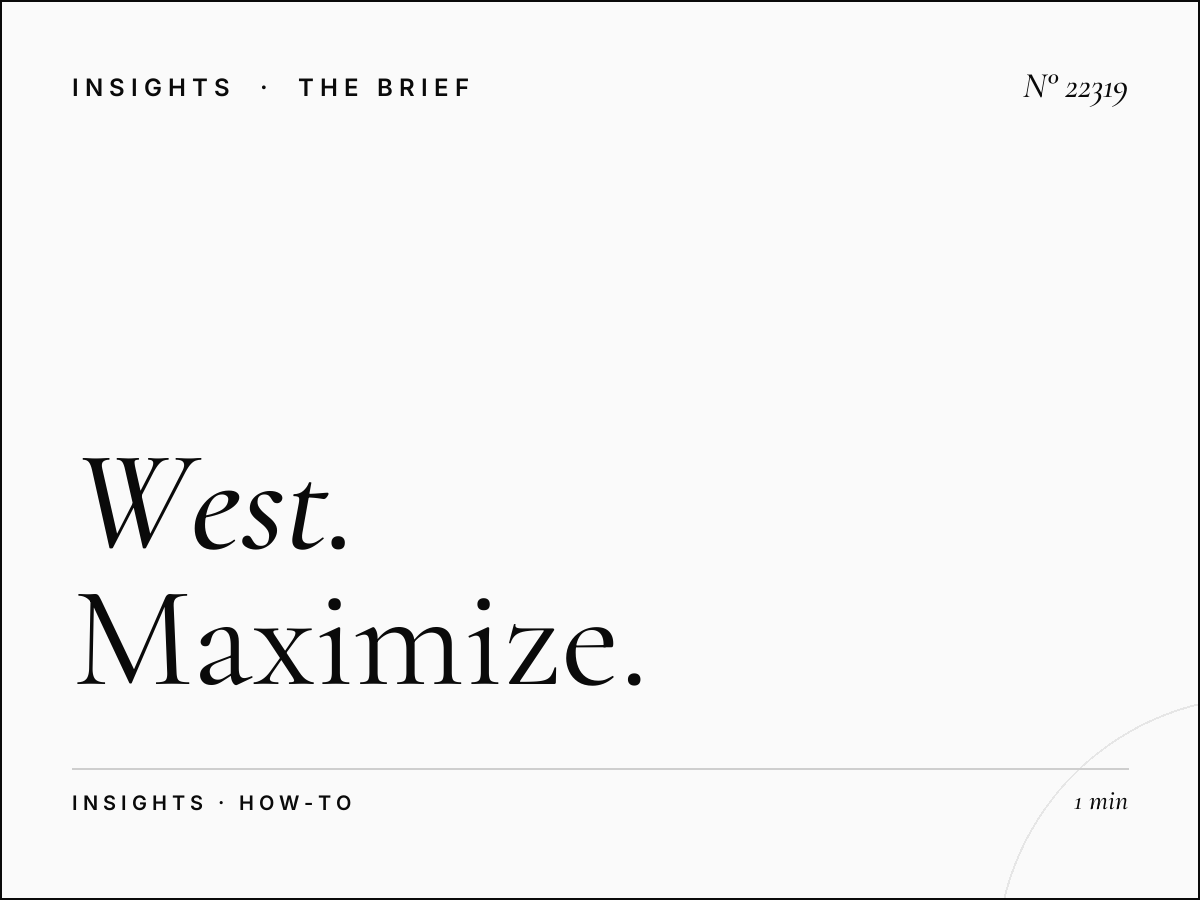 INSIGHTS · THE BRIEF

Nº 22319

West.
Maximize.

INSIGHTS · HOW-TO

1 min