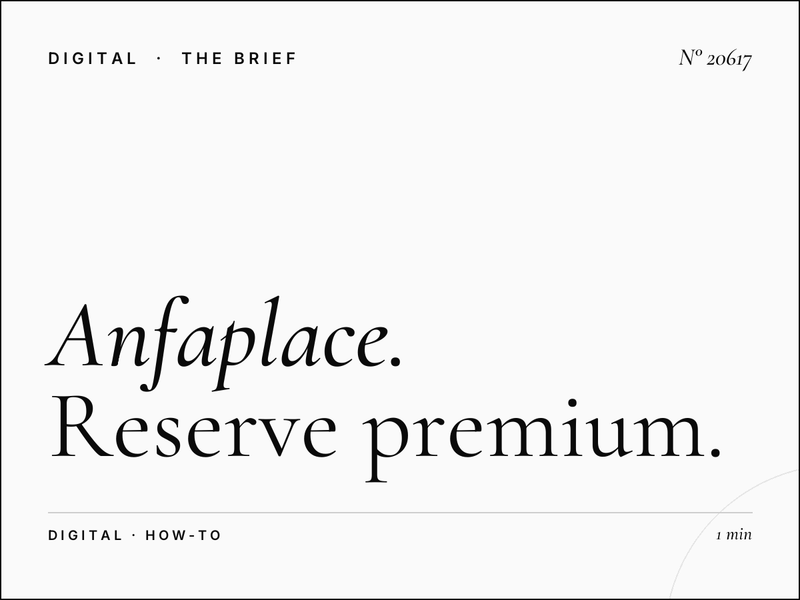 DIGITAL · THE BRIEF

Nº 20617

Anfaplace.
Reserve premium.

DIGITAL · HOW-TO

1 min