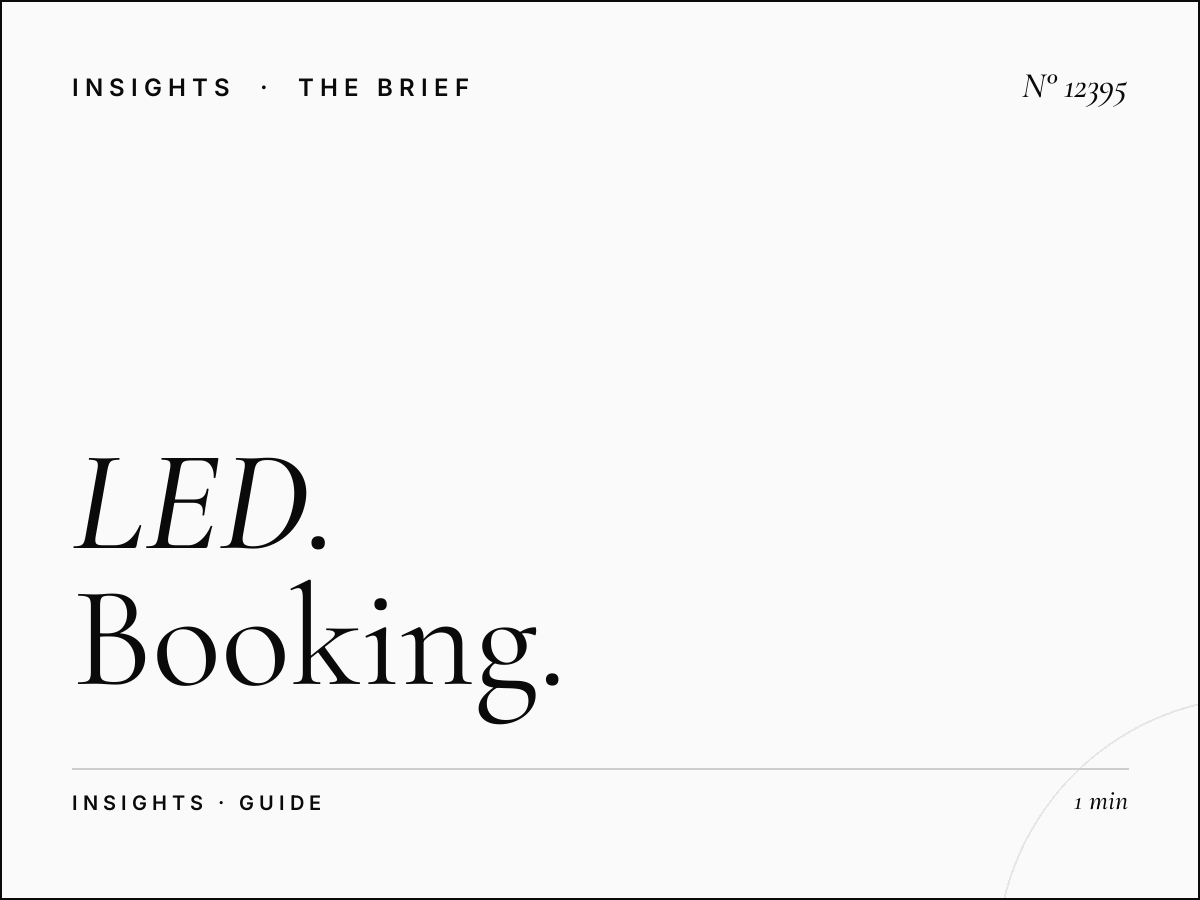 INSIGHTS · THE BRIEF

Nº 12395

LED.
Booking.

INSIGHTS · GUIDE

1 min