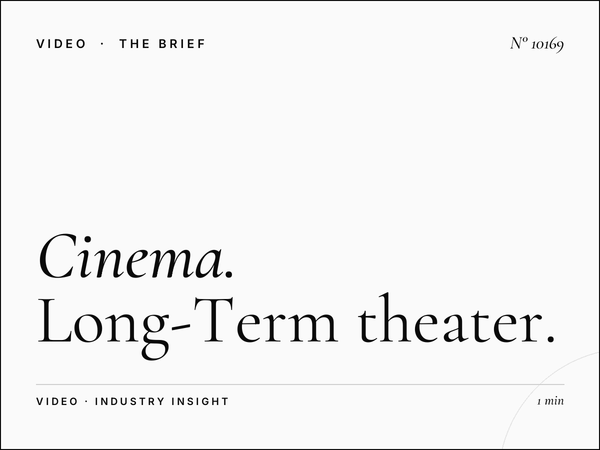 VIDEO · THE BRIEF

Nº 10169

Cinema.
Long-Term theater.

VIDEO · INDUSTRY INSIGHT

1 min