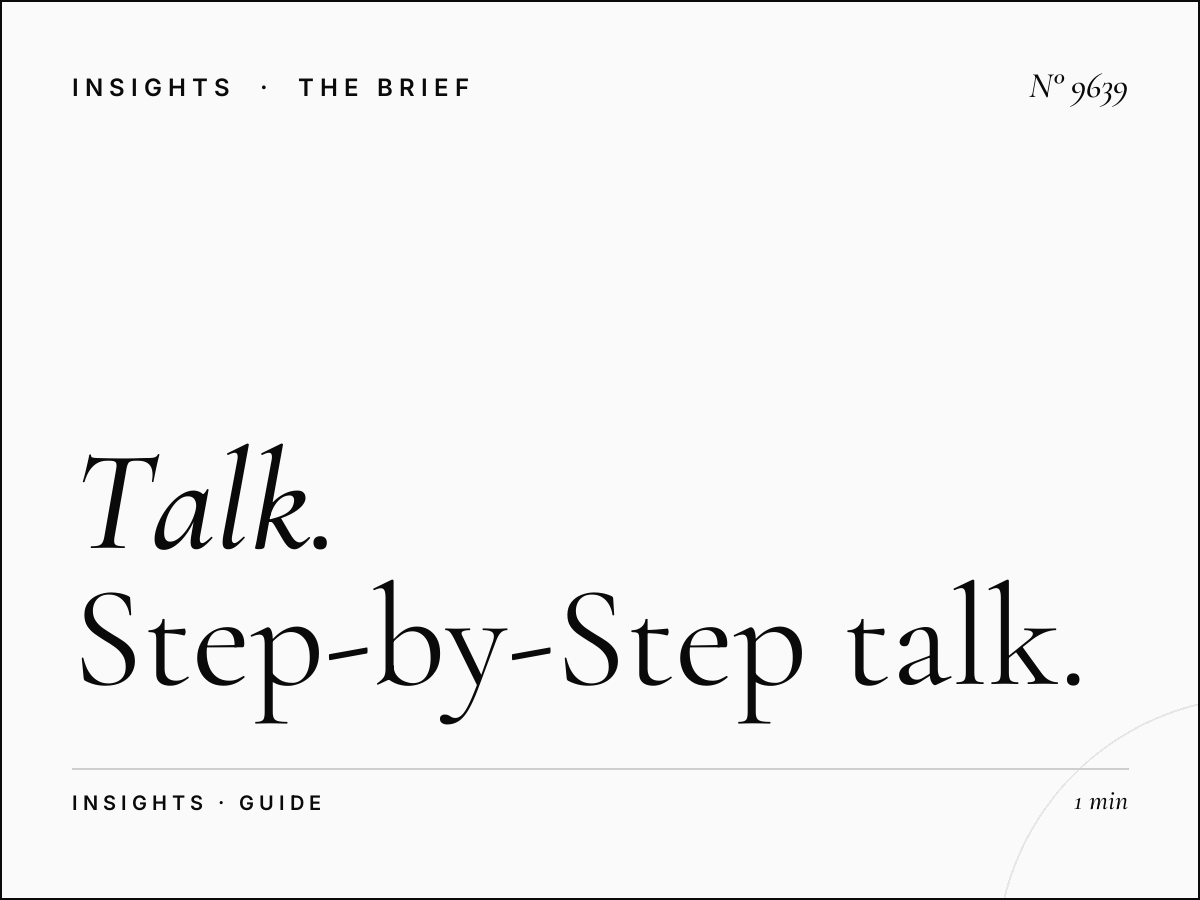 INSIGHTS · THE BRIEF

Nº 9639

Talk.
Step-by-Step talk.

INSIGHTS · GUIDE

1 min