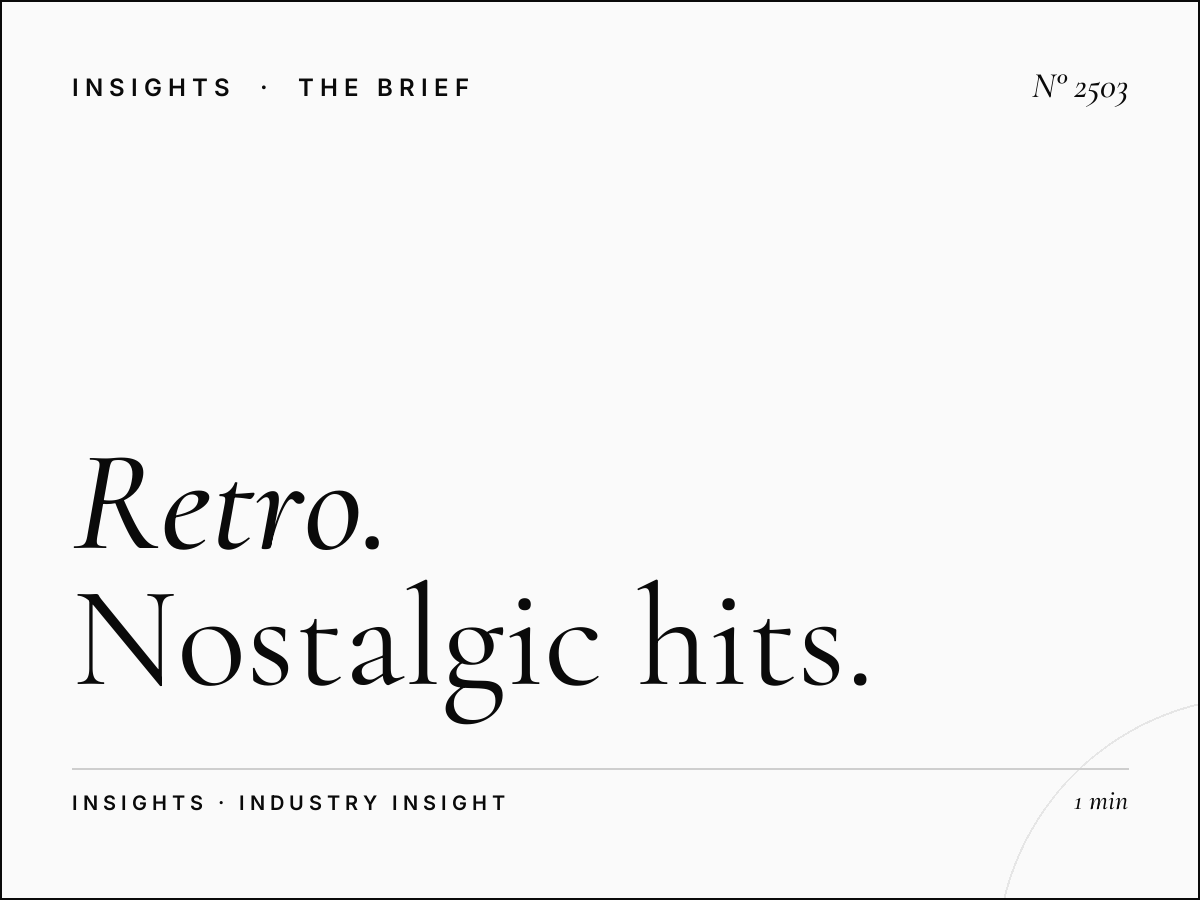 INSIGHTS · THE BRIEF

Nº 2503

Retro.
Nostalgic hits.

INSIGHTS · INDUSTRY INSIGHT

1 min